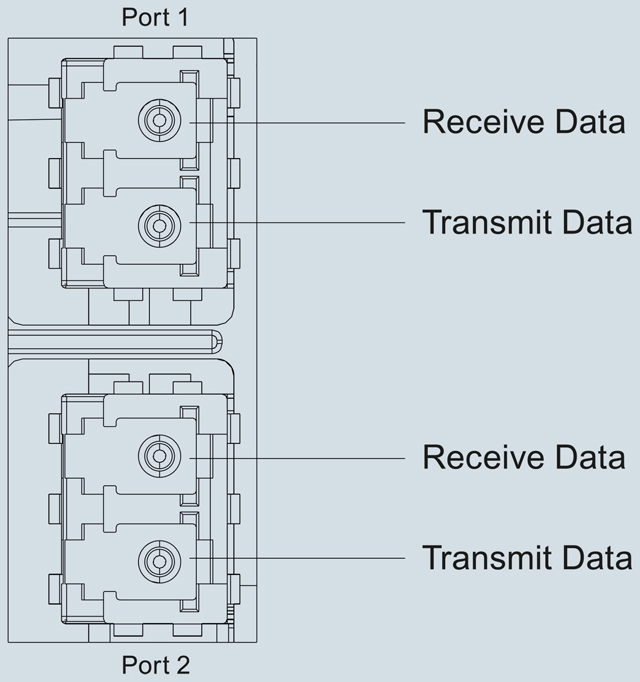 Port 1

Receive Data

Transmit Data

Receive Data

Transmit Data

Port 2